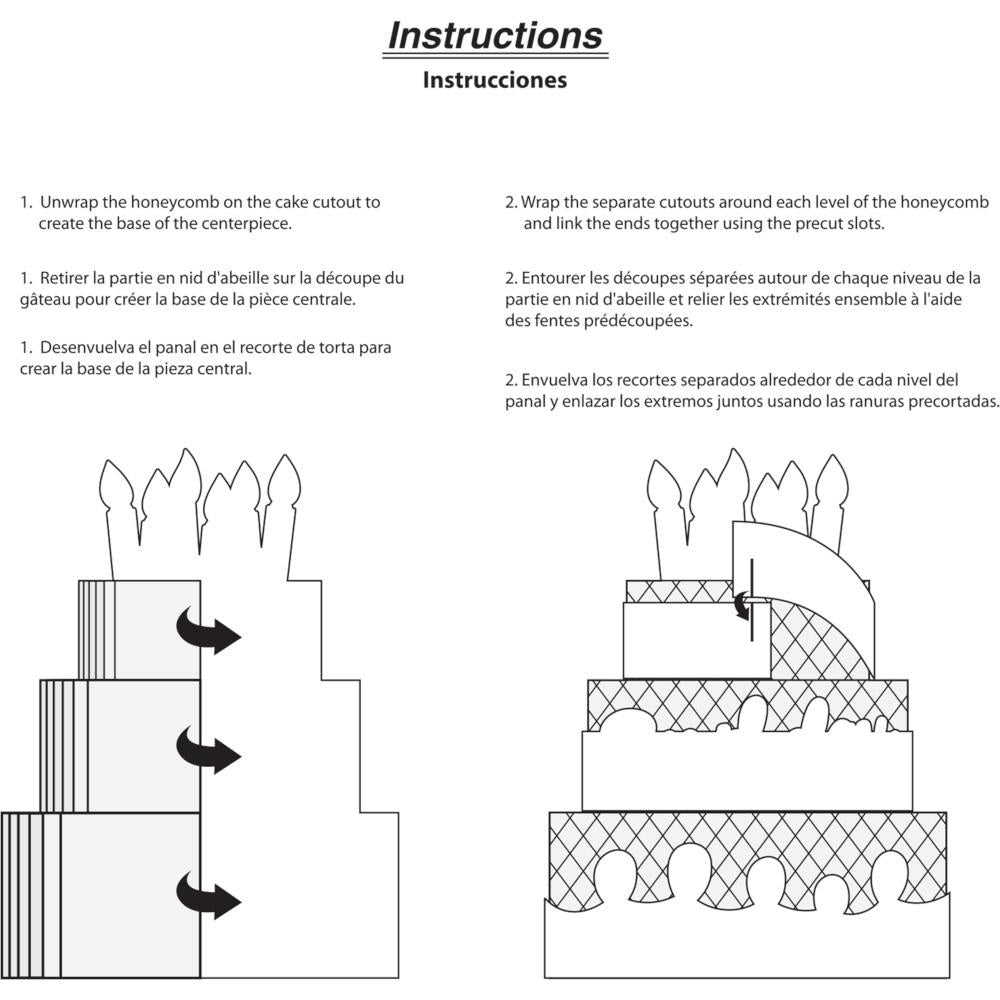 Instructions
Instrucciones

1. Unwrap the honeycomb on the cake cutout to create the base of the centerpiece.

1. Retirer la partie en nid d'abeille sur la découpe du gâteau pour créer la base de la pièce centrale.

1. Desenvuelva el panal en el recorte de torta para crear la base de la pieza central.

2. Wrap the separate cutouts around each level of the honeycomb and link the ends together using the precut slots.

2. Entourer les découpes séparées autour de chaque niveau de la partie en nid d'abeille et relier les extrémités ensemble à l'aide des fentes prédécoupées.

2. Envuelva los recortes separados alrededor de cada nivel del panal y enlazar los extremos juntos usando las ranuras precortadas.