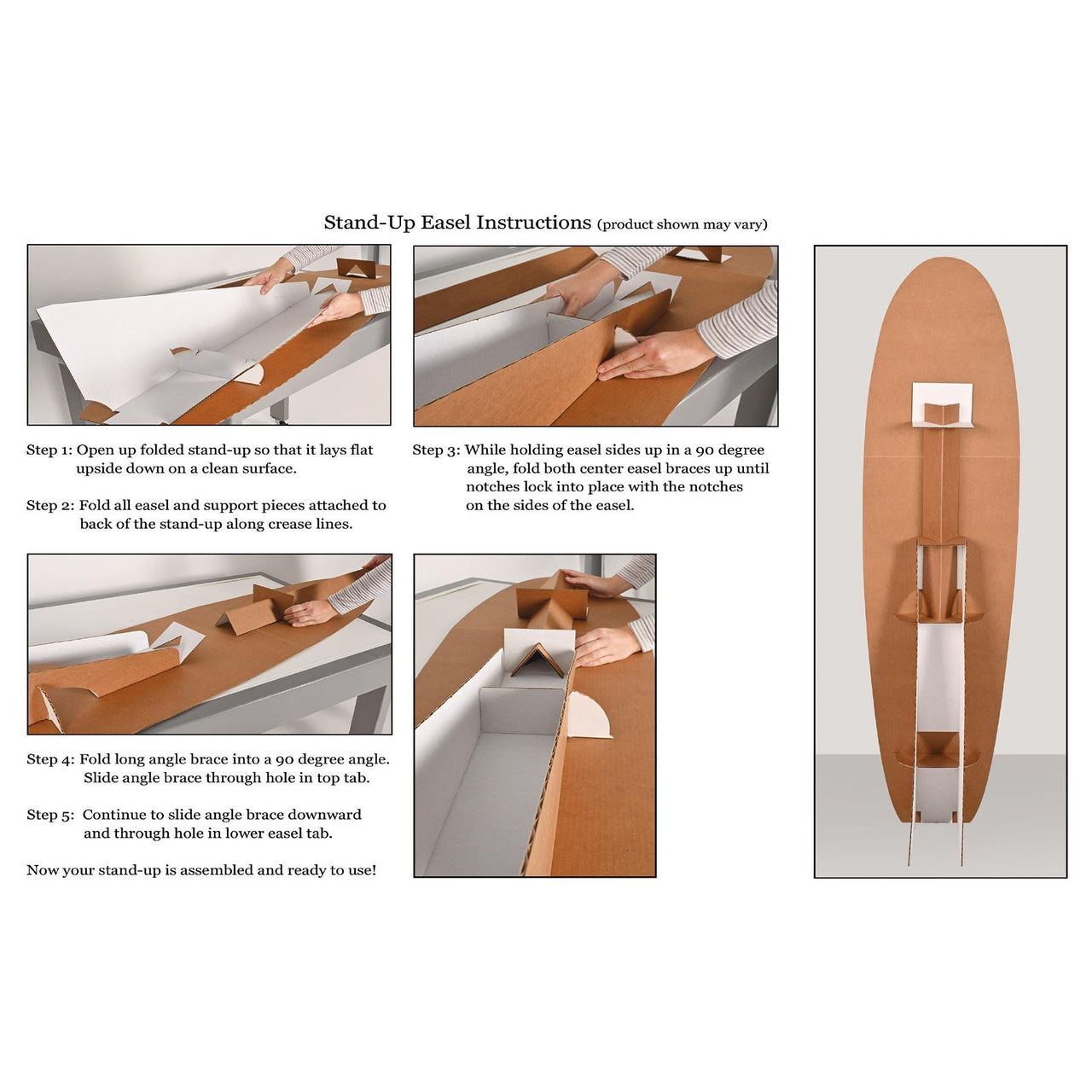 Stand-Up Easel Instructions (product shown may vary)

Step 1: Open up folded stand-up so that it lays flat upside down on a clean surface.

Step 2: Fold all easel and support pieces attached to back of the stand-up along crease lines.

Step 3: While holding easel sides up in a 90 degree angle, fold both center easel braces up until notches lock into place with the notches on the sides of the easel.

Step 4: Fold long angle brace into a 90 degree angle. Slide angle brace through hole in top tab.

Step 5: Continue to slide angle brace downward and through hole in lower easel tab.

Now your stand-up is assembled and ready to use!