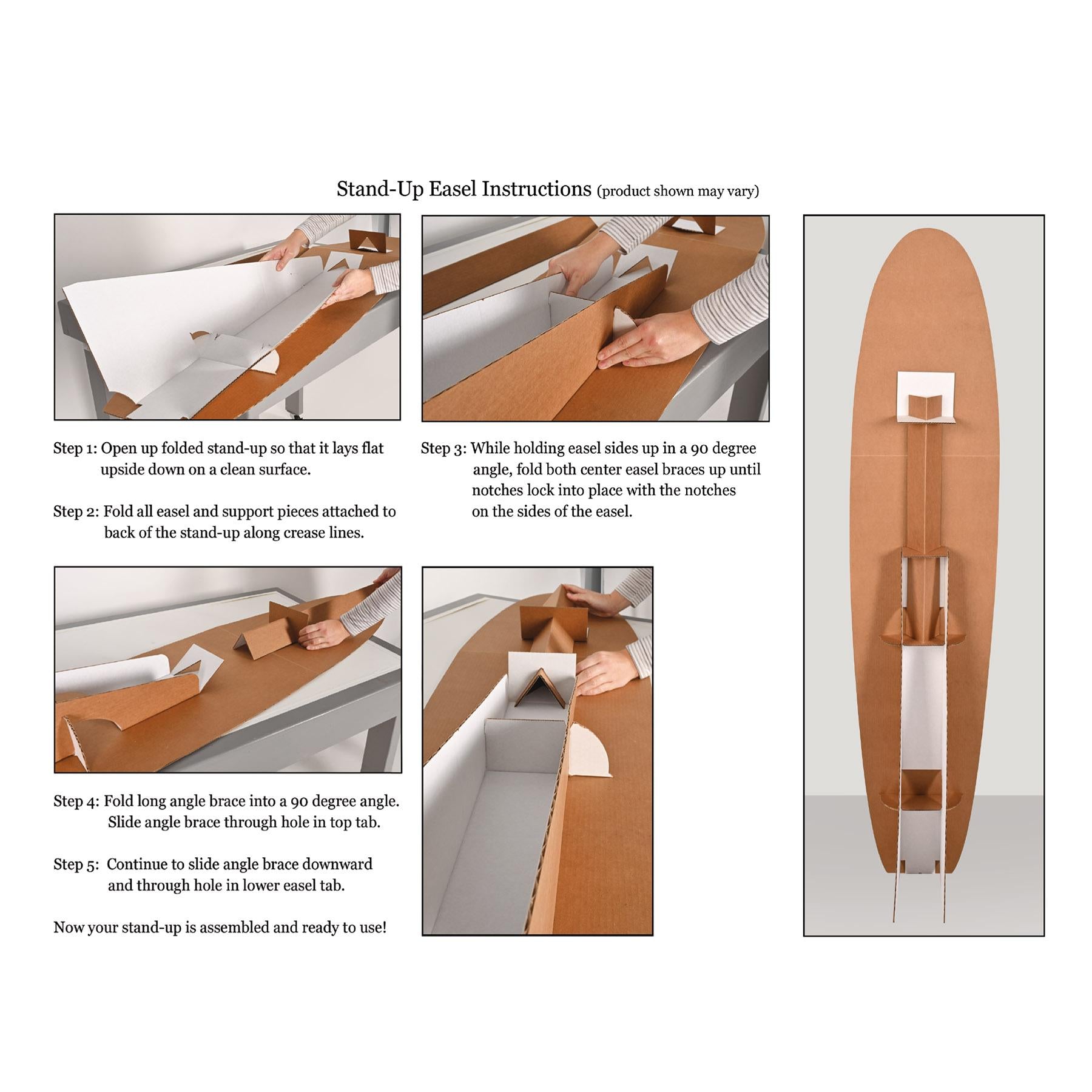 Stand-Up Easel Instructions (product shown may vary)

Step 1: Open up folded stand-up so that it lays flat upside down on a clean surface.

Step 2: Fold all easel and support pieces attached to back of the stand-up along crease lines.

Step 3: While holding easel sides up in a 90 degree angle, fold both center easel braces up until notches lock into place with the notches on the sides of the easel.

Step 4: Fold long angle brace into a 90 degree angle. Slide angle brace through hole in top tab.

Step 5: Continue to slide angle brace downward and through hole in lower easel tab.

Now your stand-up is assembled and ready to use!