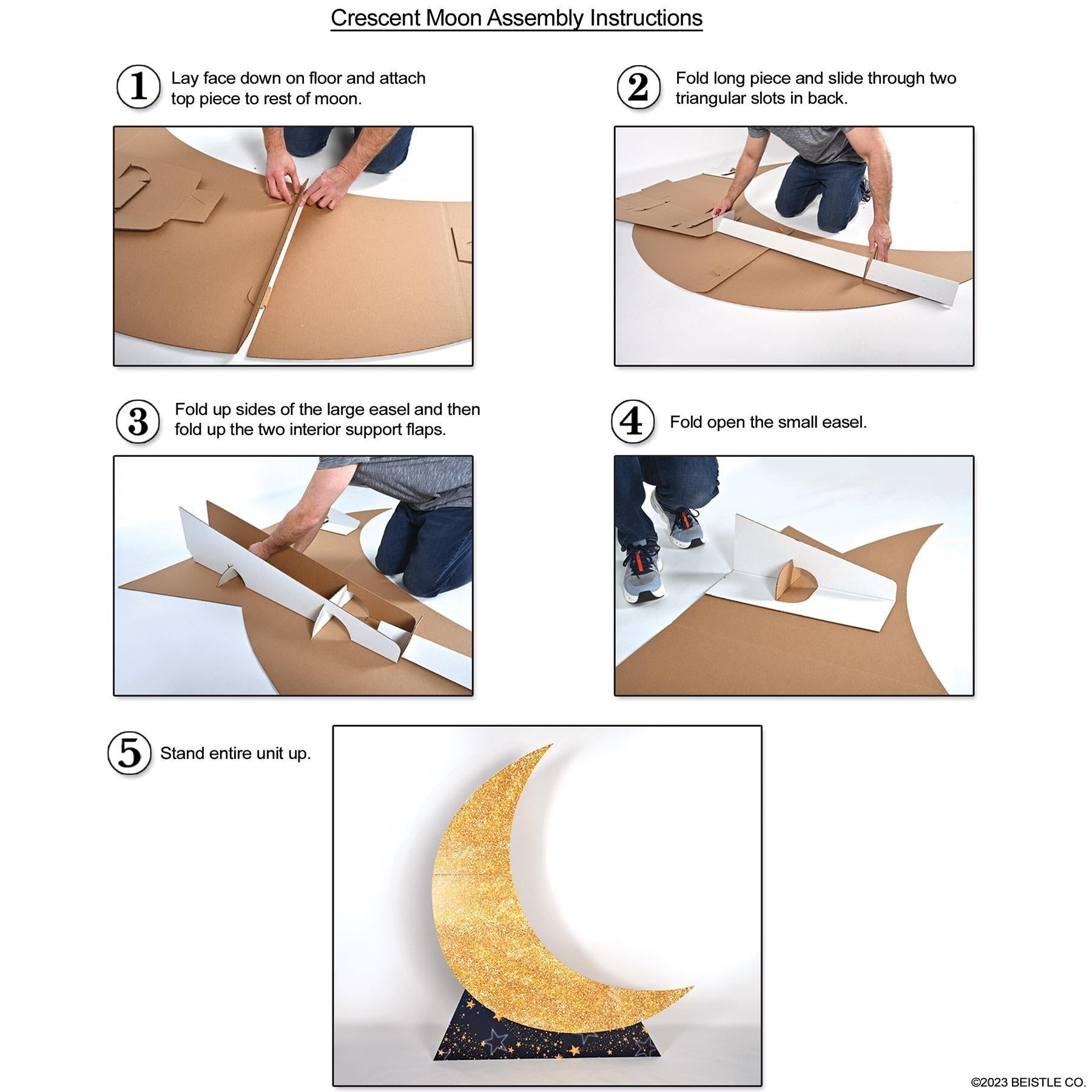 Crescent Moon Assembly Instructions

1 Lay face down on floor and attach top piece to rest of moon.

2 Fold long piece and slide through two triangular slots in back.

3 Fold up sides of the large easel and then fold up the two interior support flaps.

4 Fold open the small easel.

5 Stand entire unit up.

©2023 BEISTLE CO.