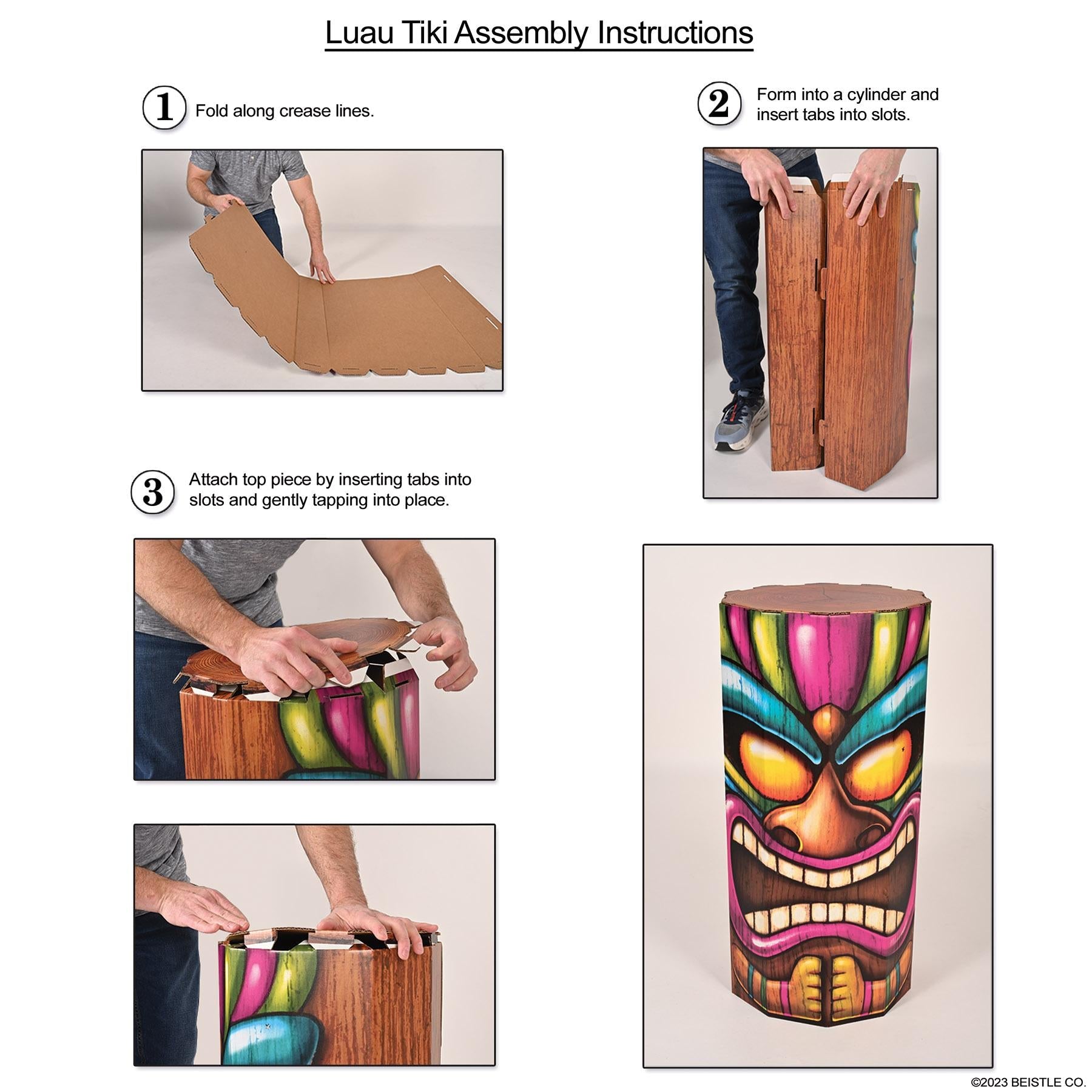 Luau Tiki Assembly Instructions

1 Fold along crease lines.

2 Form into a cylinder and insert tabs into slots.

3 Attach top piece by inserting tabs into slots and gently tapping into place.

©2023 BEISTLE CO.