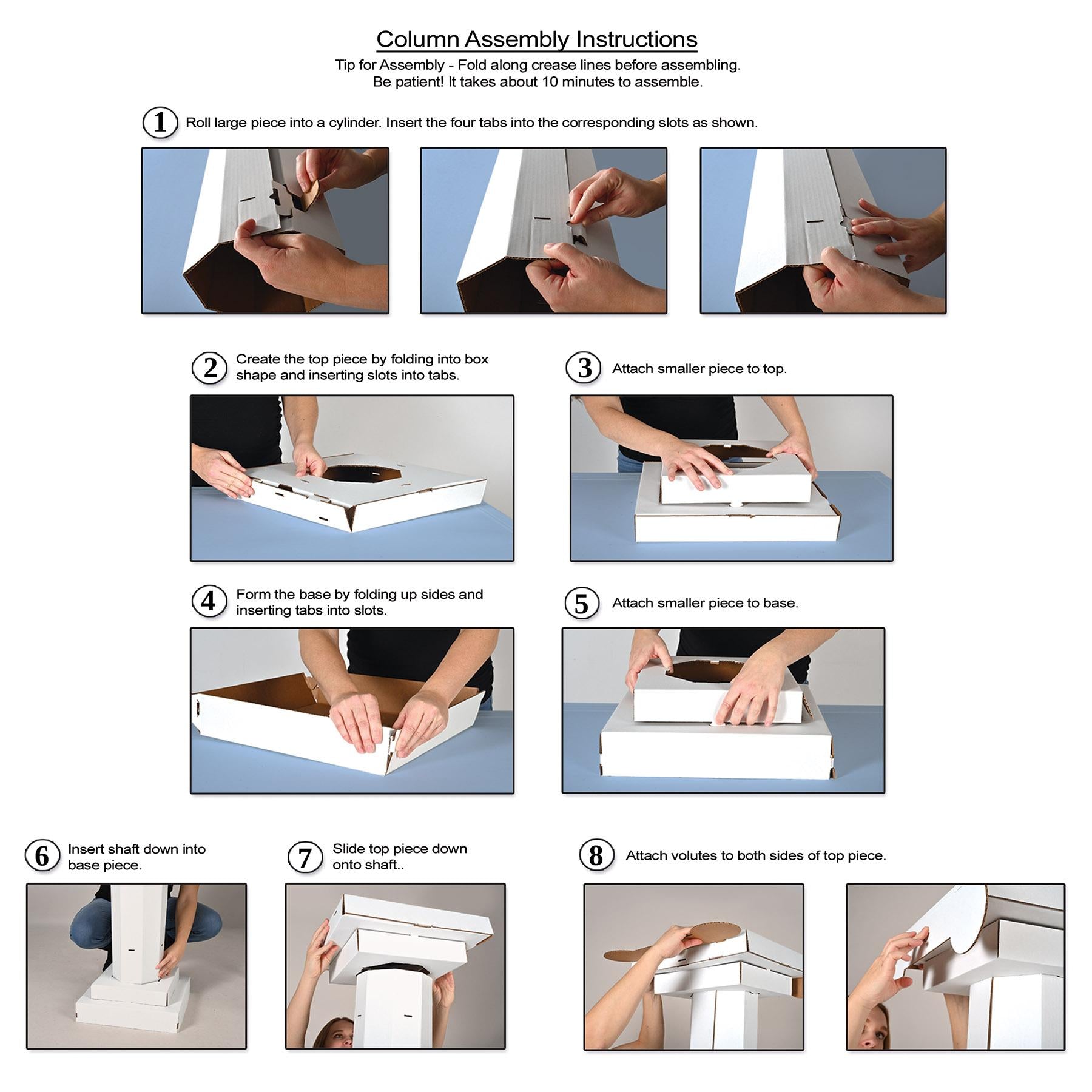 Column Assembly Instructions

Tip for Assembly - Fold along crease lines before assembling.
Be patient! It takes about 10 minutes to assemble.

1 Roll large piece into a cylinder. Insert the four tabs into the corresponding slots as shown.

2 Create the top piece by folding into box shape and inserting slots into tabs.

3 Attach smaller piece to top.

4 Form the base by folding up sides and inserting tabs into slots.

5 Attach smaller piece to base.

6 Insert shaft down into base piece.

7 Slide top piece down onto shaft..

8 Attach volutes to both sides of top piece.