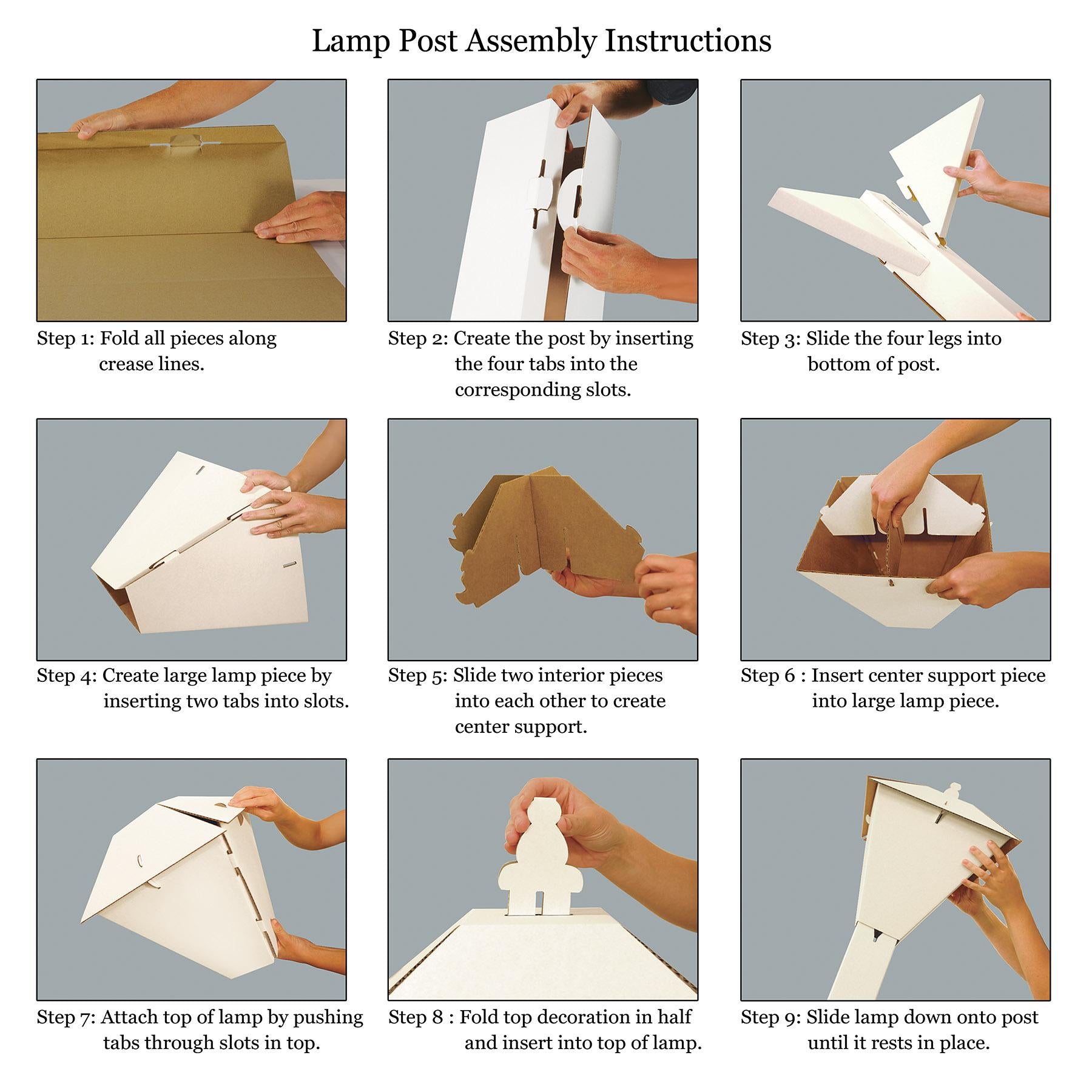 Lamp Post Assembly Instructions

Step 1: Fold all pieces along crease lines.

Step 2: Create the post by inserting the four tabs into the corresponding slots.

Step 3: Slide the four legs into bottom of post.

Step 4: Create large lamp piece by inserting two tabs into slots.

Step 5: Slide two interior pieces into each other to create center support.

Step 6 : Insert center support piece into large lamp piece.

Step 7: Attach top of lamp by pushing tabs through slots in top.

Step 8 : Fold top decoration in half and insert into top of lamp.

Step 9: Slide lamp down onto post until it rests in place.