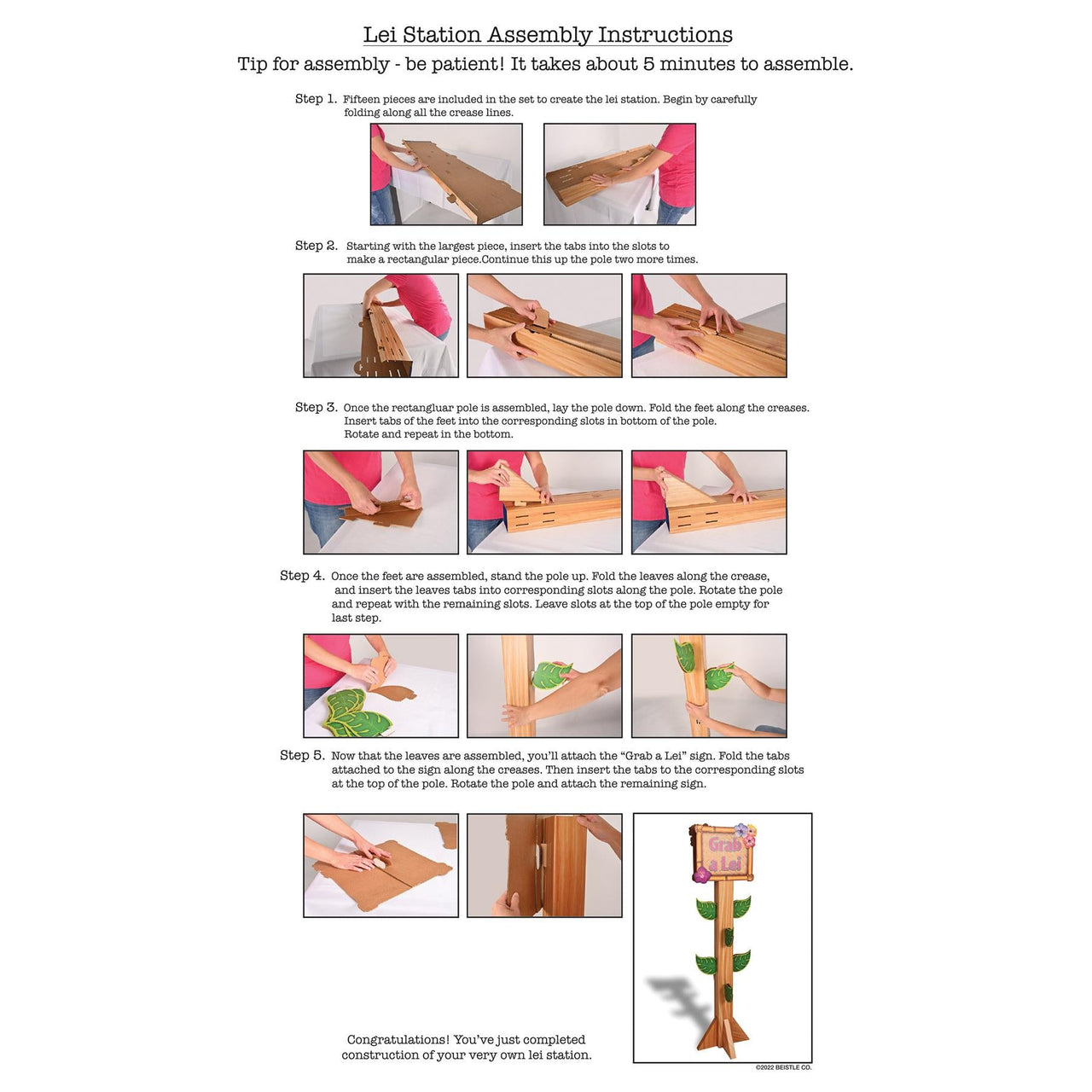 Lei Station Assembly Instructions

Tip for assembly - be patient! It takes about 5 minutes to assemble.

Step 1. Fifteen pieces are included in the set to create the lei station. Begin by carefully folding along all the crease lines.

Step 2. Starting with the largest piece, insert the tabs into the slots to make a rectangular piece.Continue this up the pole two more times.

Step 3. Once the rectangluar pole is assembled, lay the pole down. Fold the feet along the creases. Insert tabs of the feet into the corresponding slots in bottom of the pole. Rotate and repeat in the bottom.

Step 4. Once the feet are assembled, stand the pole up. Fold the leaves along the crease, and insert the leaves tabs into corresponding slots along the pole. Rotate the pole and repeat with the remaining slots. Leave slots at the top of the pole empty for last step.

Step 5. Now that the leaves are assembled, you'll attach the "Grab a Lei" sign. Fold the tabs attached to the sign along the creases. Then insert the tabs to the corresponding slots at the top of the pole. Rotate the pole and attach the remaining sign.

Grab a Lei

Congratulations! You've just completed construction of your very own lei station.

©2022 BEISTLE CO.