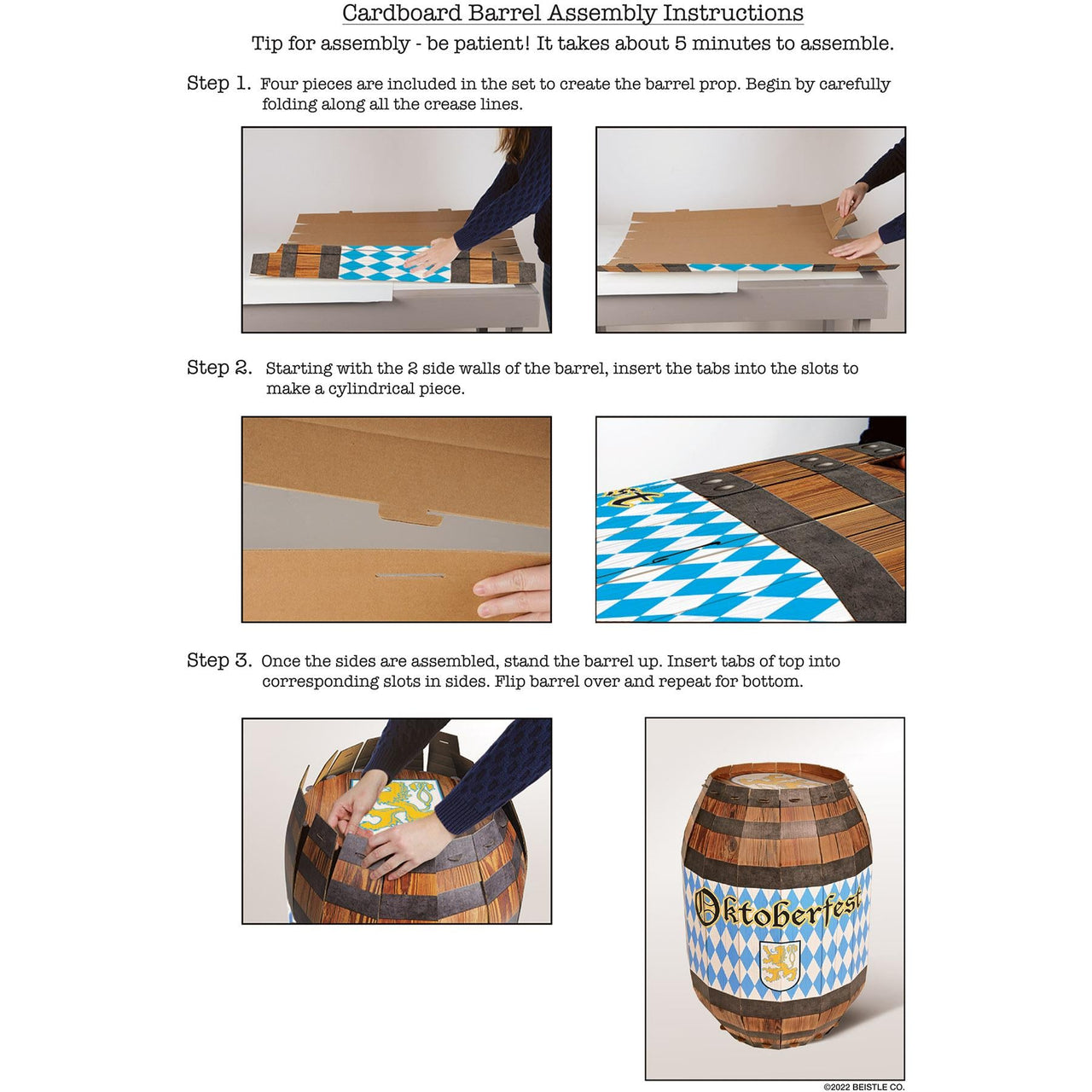 Cardboard Barrel Assembly Instructions

Tip for assembly - be patient! It takes about 5 minutes to assemble.

Step 1. Four pieces are included in the set to create the barrel prop. Begin by carefully folding along all the crease lines.

Step 2. Starting with the 2 side walls of the barrel, insert the tabs into the slots to make a cylindrical piece.

Step 3. Once the sides are assembled, stand the barrel up. Insert tabs of top into corresponding slots in sides. Flip barrel over and repeat for bottom.

Oktoberfest

©2022 BEISTLE CO.