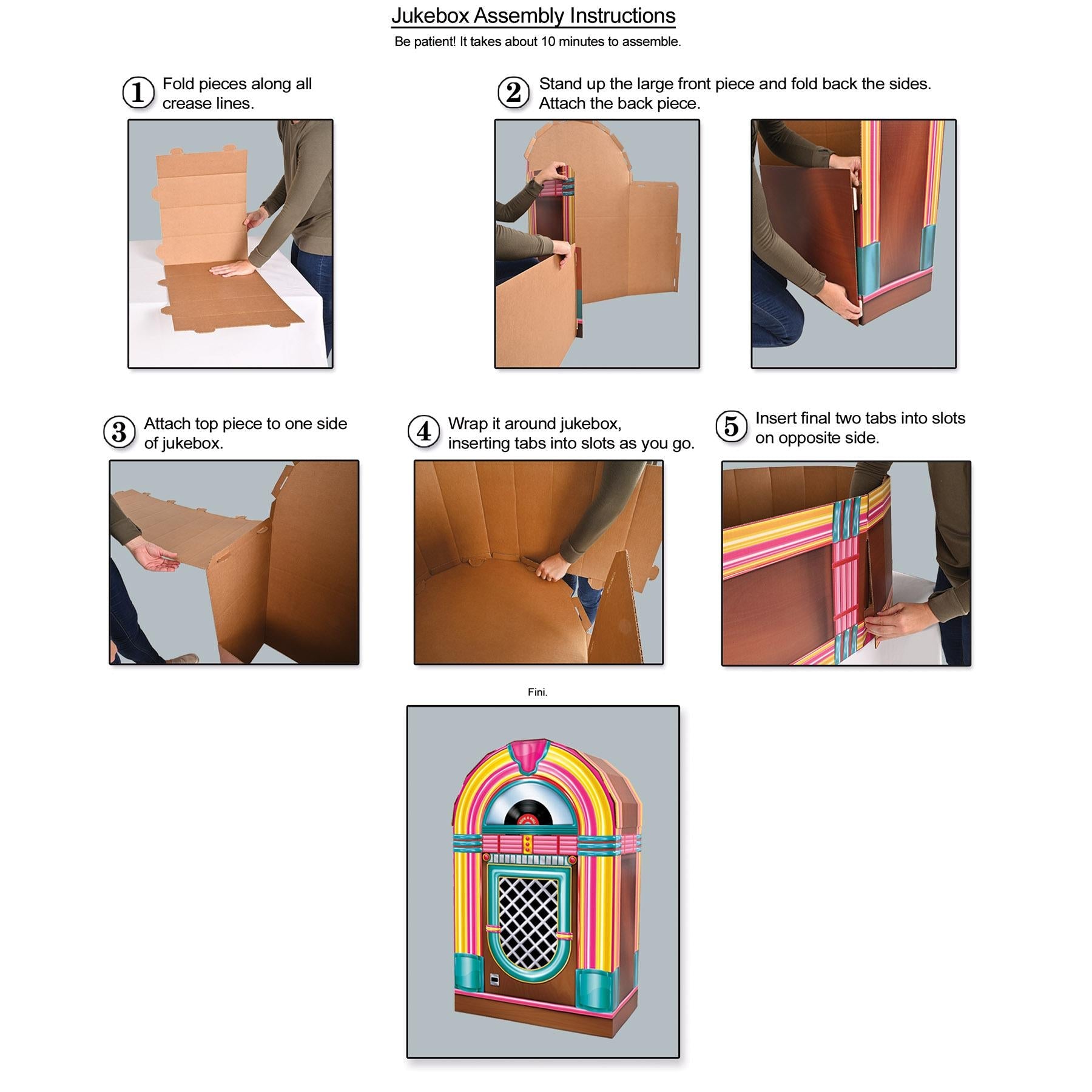 Jukebox Assembly Instructions

Be patient! It takes about 10 minutes to assemble.

1 Fold pieces along all crease lines.

2 Stand up the large front piece and fold back the sides. Attach the back piece.

3 Attach top piece to one side of jukebox.

4 Wrap it around jukebox, inserting tabs into slots as you go.

5 Insert final two tabs into slots on opposite side.

Fini.