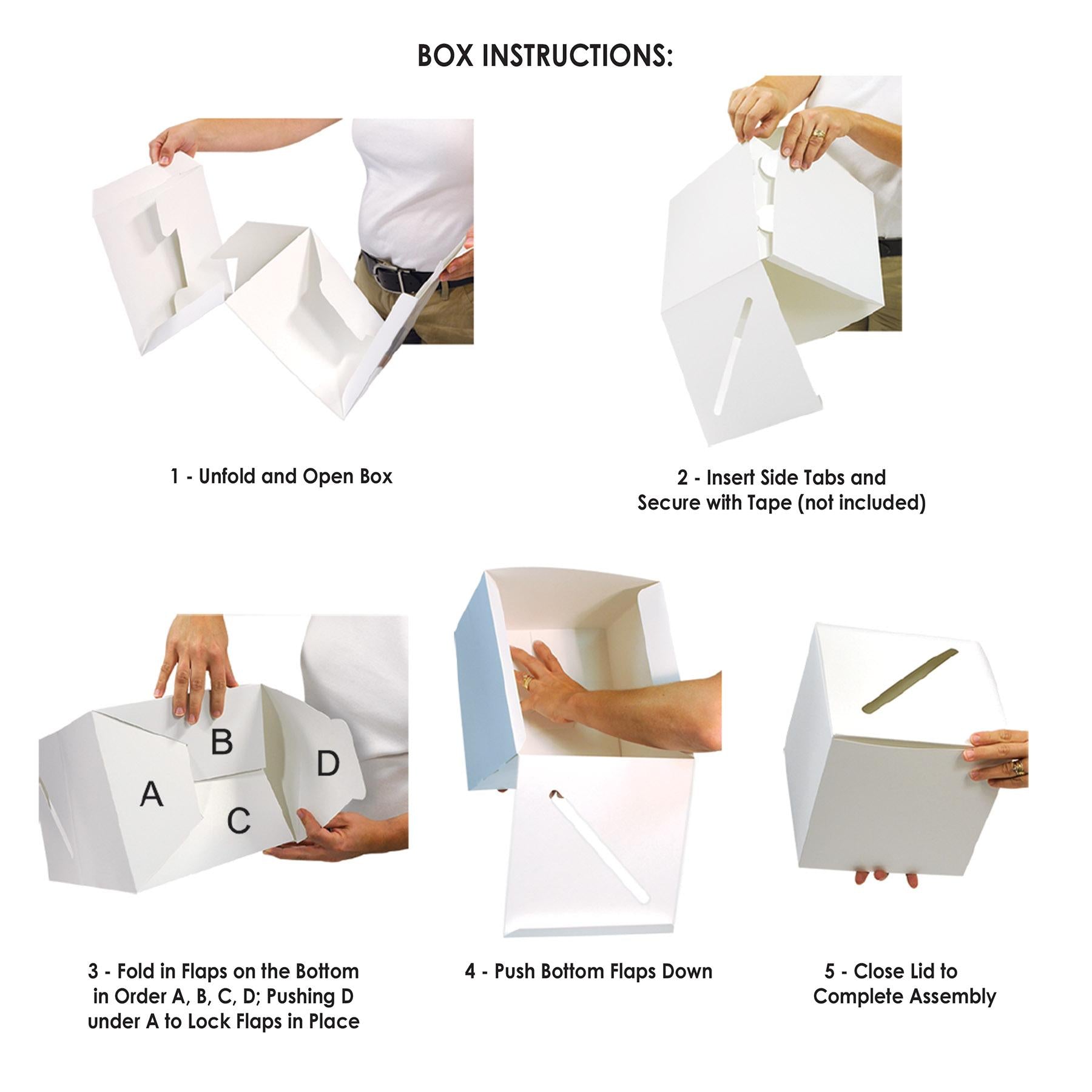 BOX INSTRUCTIONS:

1 - Unfold and Open Box

2 - Insert Side Tabs and Secure with Tape (not included)

B

D

A

C

3 - Fold in Flaps on the Bottom in Order A, B, C, D; Pushing D under A to Lock Flaps in Place

4 - Push Bottom Flaps Down

5 - Close Lid to Complete Assembly