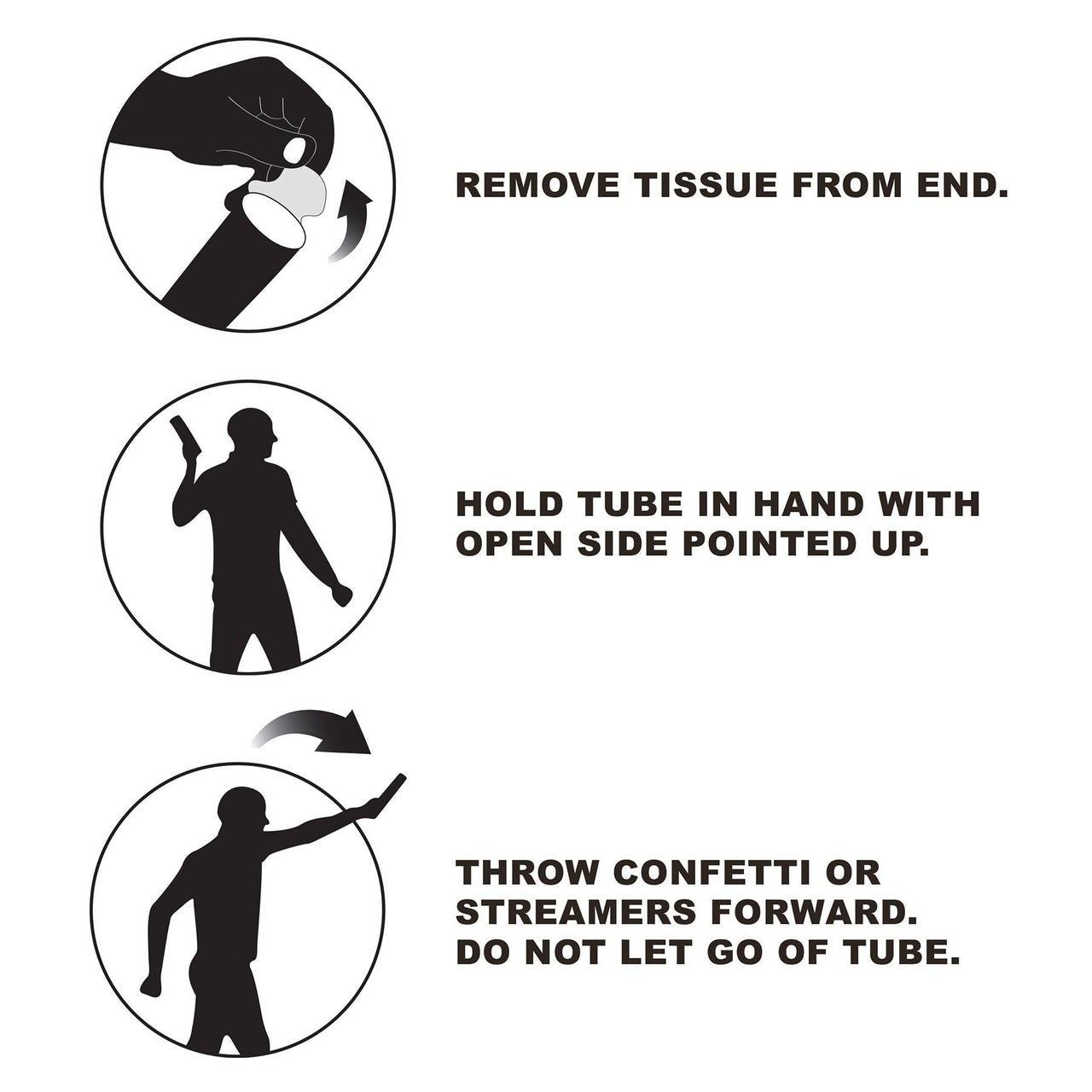 REMOVE TISSUE FROM END.

HOLD TUBE IN HAND WITH OPEN SIDE POINTED UP.

THROW CONFETTI OR STREAMERS FORWARD. DO NOT LET GO OF TUBE.