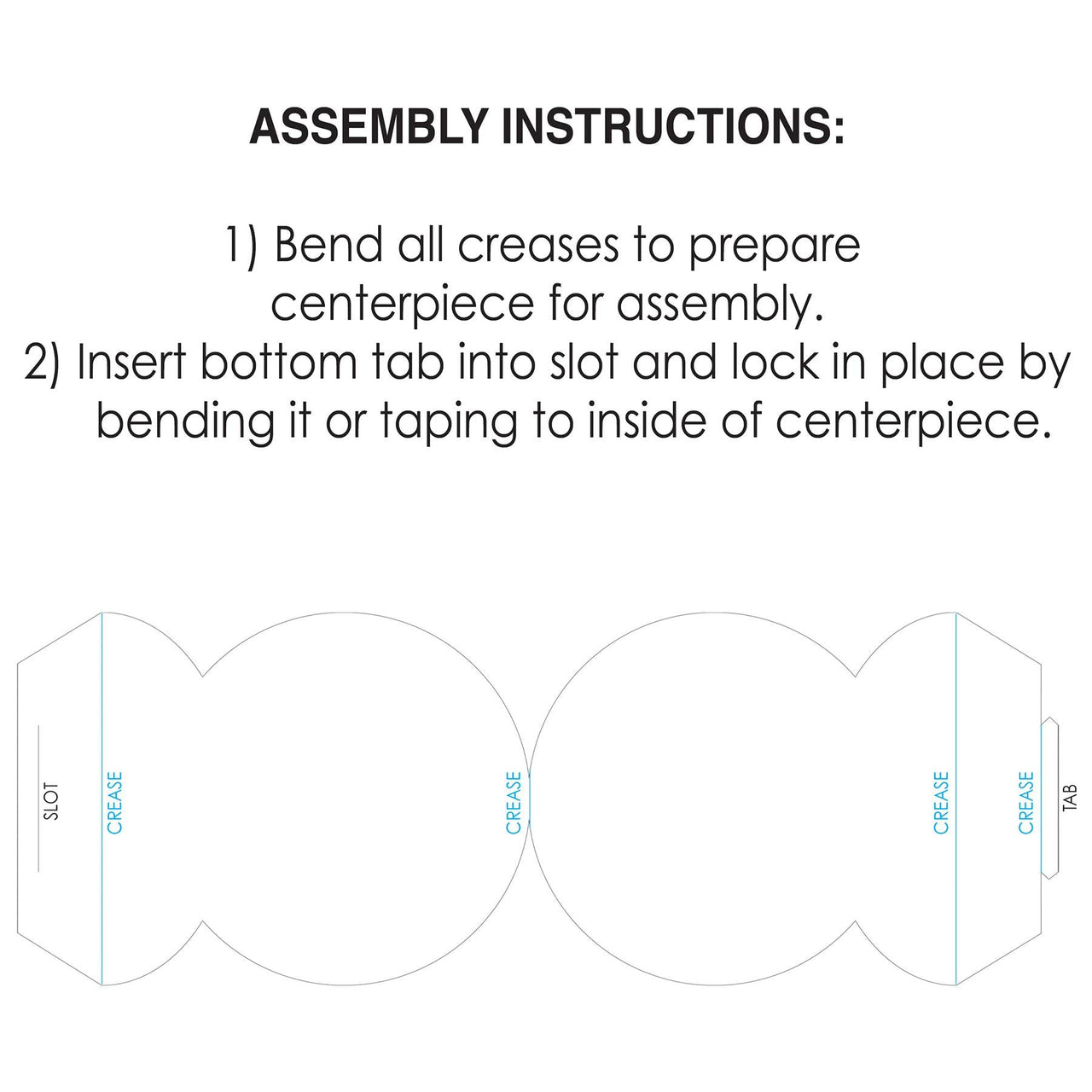 ASSEMBLY INSTRUCTIONS:

1) Bend all creases to prepare centerpiece for assembly.
2) Insert bottom tab into slot and lock in place by bending it or taping to inside of centerpiece.

SLOT
CREASE
CREASE
CREASE
CREASE
TAB