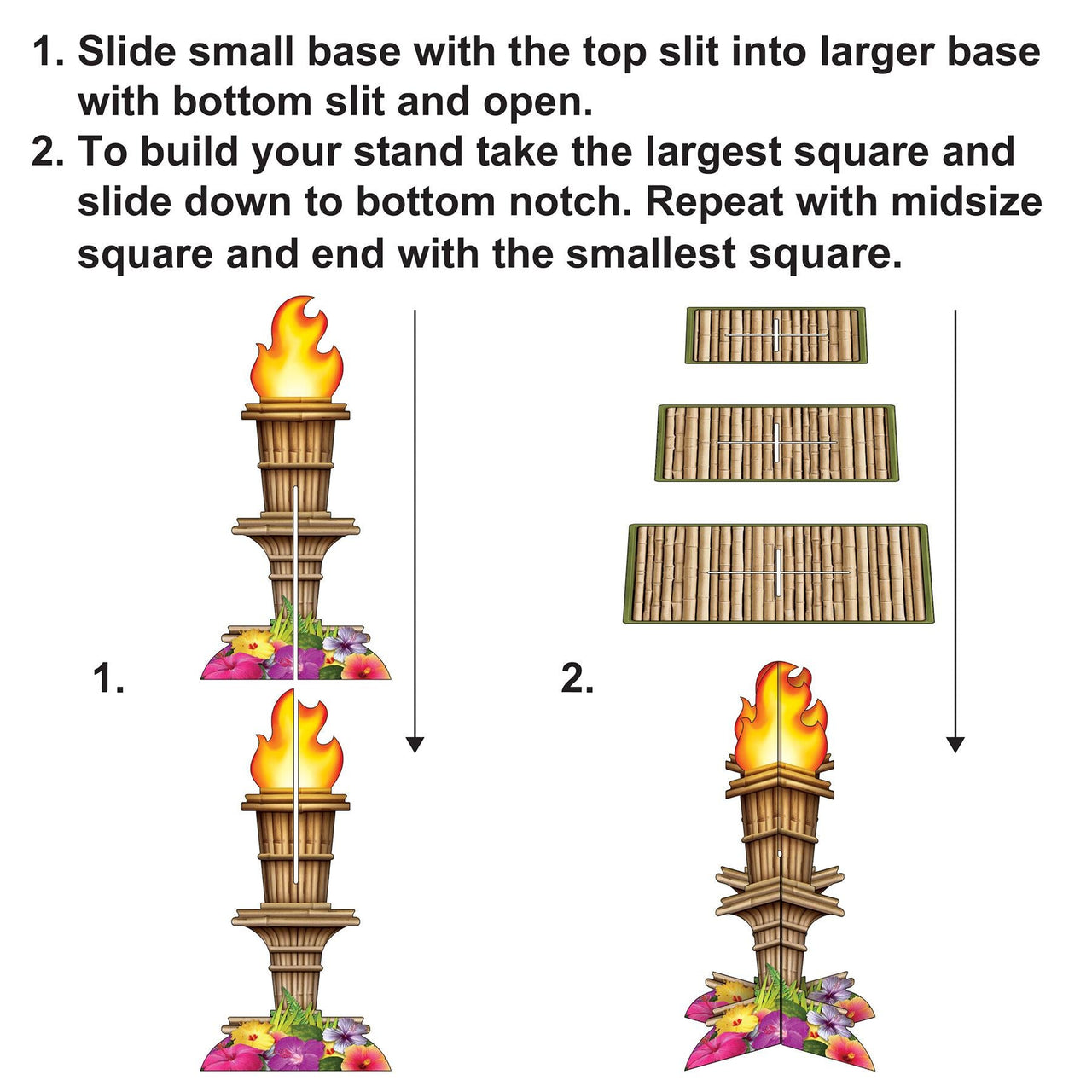 1. Slide small base with the top slit into larger base with bottom slit and open.
2. To build your stand take the largest square and slide down to bottom notch. Repeat with midsize square and end with the smallest square.

1.

2.