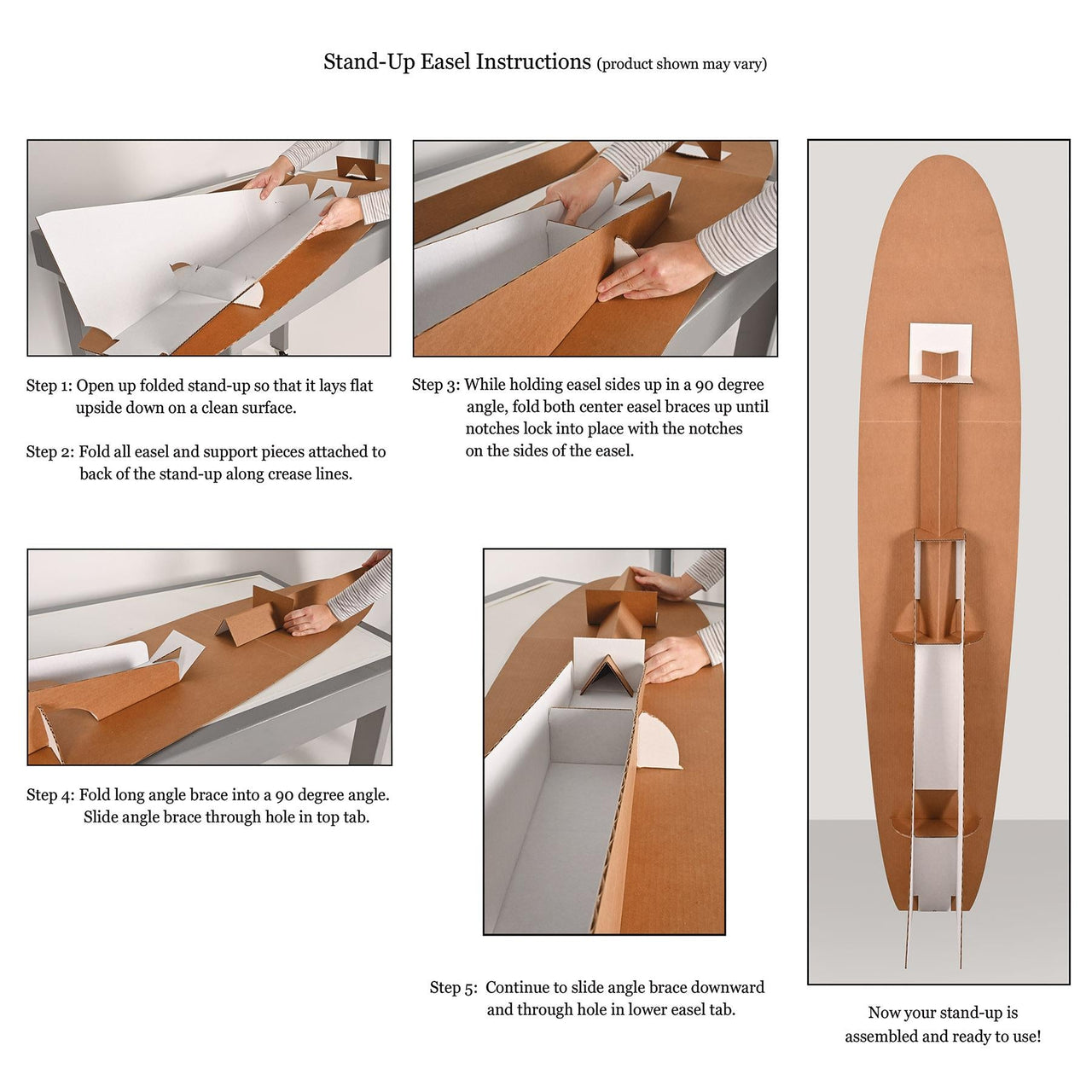 Stand-Up Easel Instructions (product shown may vary)

Step 1: Open up folded stand-up so that it lays flat upside down on a clean surface.

Step 2: Fold all easel and support pieces attached to back of the stand-up along crease lines.

Step 3: While holding easel sides up in a 90 degree angle, fold both center easel braces up until notches lock into place with the notches on the sides of the easel.

Step 4: Fold long angle brace into a 90 degree angle. Slide angle brace through hole in top tab.

Step 5: Continue to slide angle brace downward and through hole in lower easel tab.

Now your stand-up is assembled and ready to use!