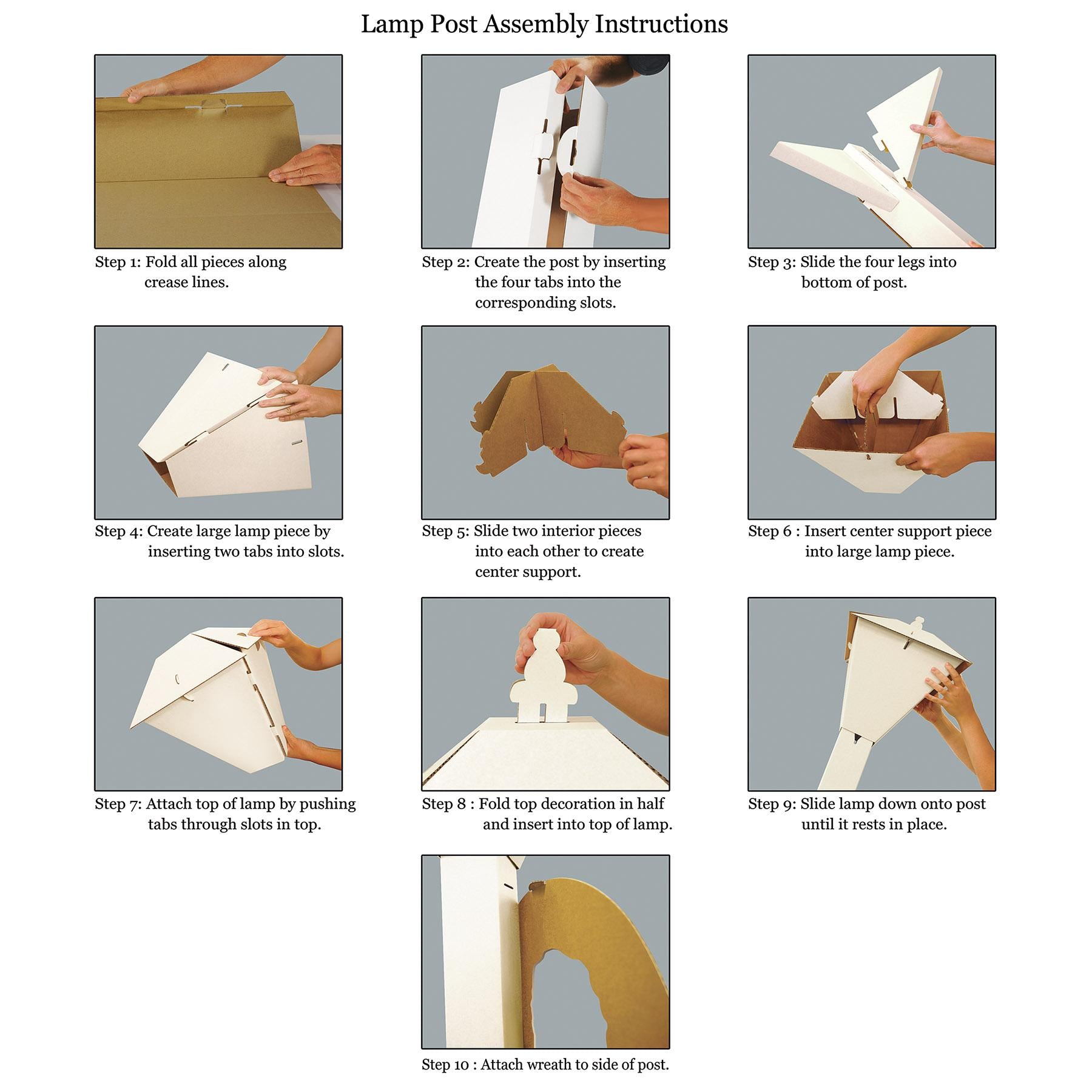 Lamp Post Assembly Instructions

Step 1: Fold all pieces along crease lines.

Step 2: Create the post by inserting the four tabs into the corresponding slots.

Step 3: Slide the four legs into bottom of post.

Step 4: Create large lamp piece by inserting two tabs into slots.

Step 5: Slide two interior pieces into each other to create center support.

Step 6 : Insert center support piece into large lamp piece.

Step 7: Attach top of lamp by pushing tabs through slots in top.

Step 8 : Fold top decoration in half and insert into top of lamp.

Step 9: Slide lamp down onto post until it rests in place.

Step 10 : Attach wreath to side of post.