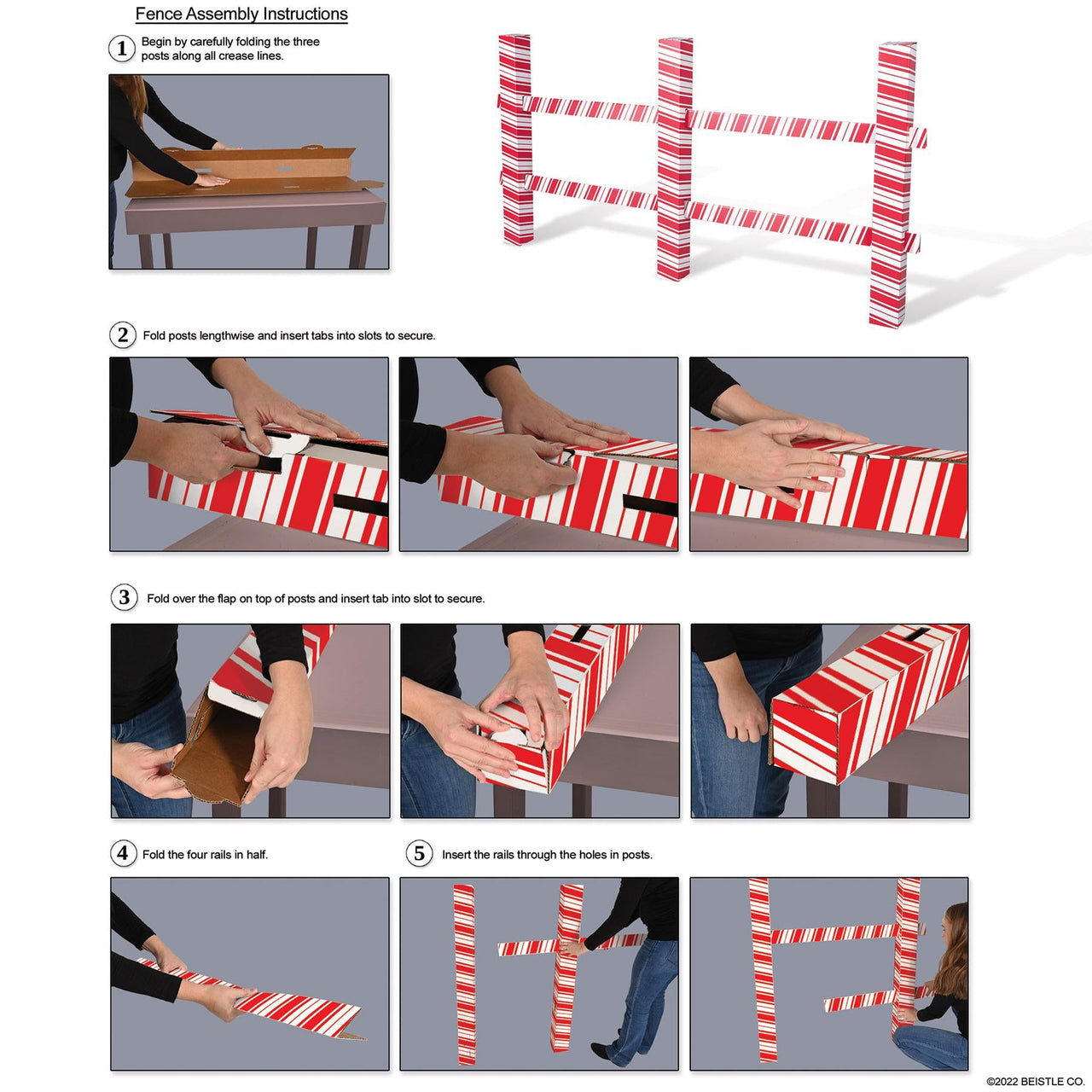 Fence Assembly Instructions

1 Begin by carefully folding the three posts along all crease lines.

2 Fold posts lengthwise and insert tabs into slots to secure.

3 Fold over the flap on top of posts and insert tab into slot to secure.

4 Fold the four rails in half.

5 Insert the rails through the holes in posts.

©2022 BEISTLE CO.